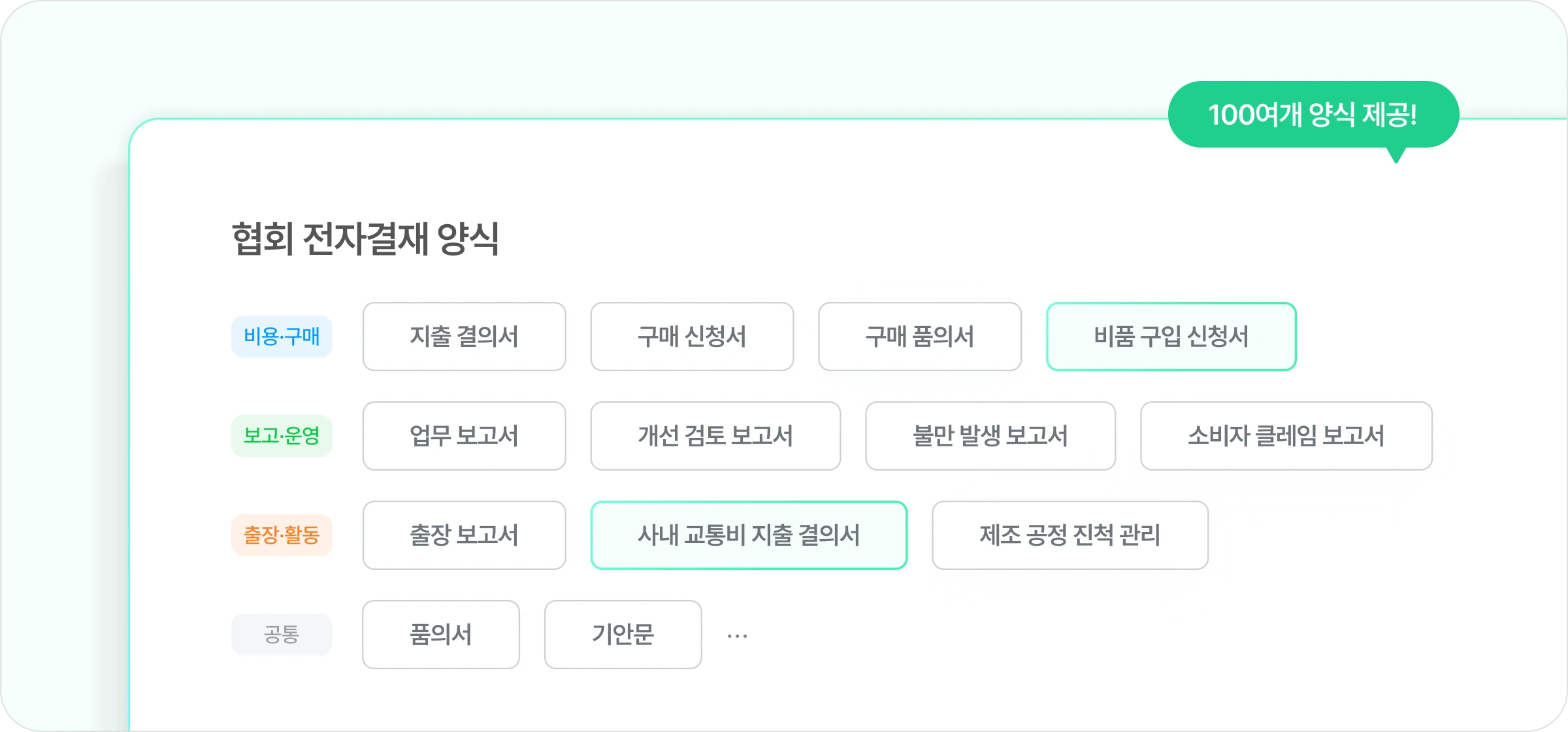 100여개 양식 제공!

협회 전자결재 양식

비용·구매
지출 결의서
구매 신청서
구매 품의서
비품 구입 신청서

보고·운영
업무 보고서
개선 검토 보고서
불만 발생 보고서
소비자 클레임 보고서

출장·활동
출장 보고서
사내 교통비 지출 결의서
제조 공정 진척 관리

공통
품의서
기안문
...